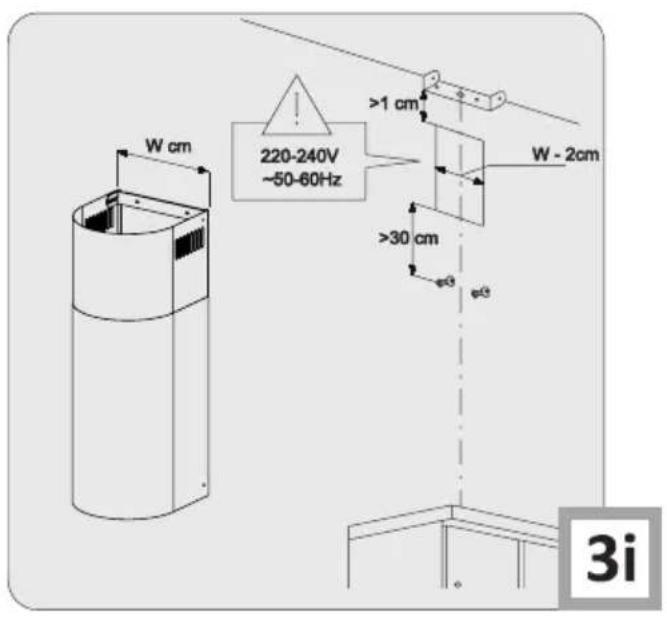 W cm

!

220-240V
~50-60Hz

>1 cm

W - 2cm

>30 cm

3i