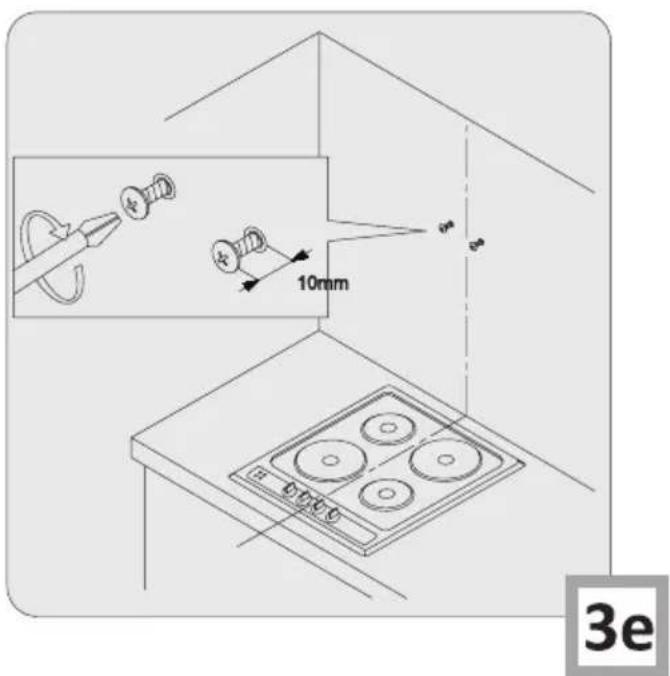 10mm

3e