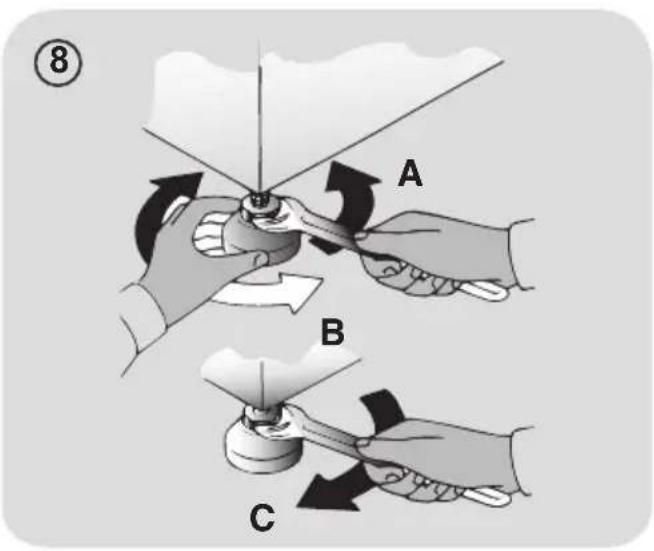 8

A

B

C