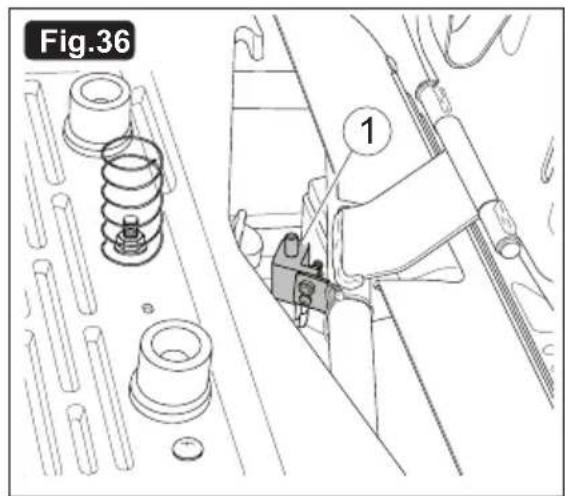 Fig.36

1