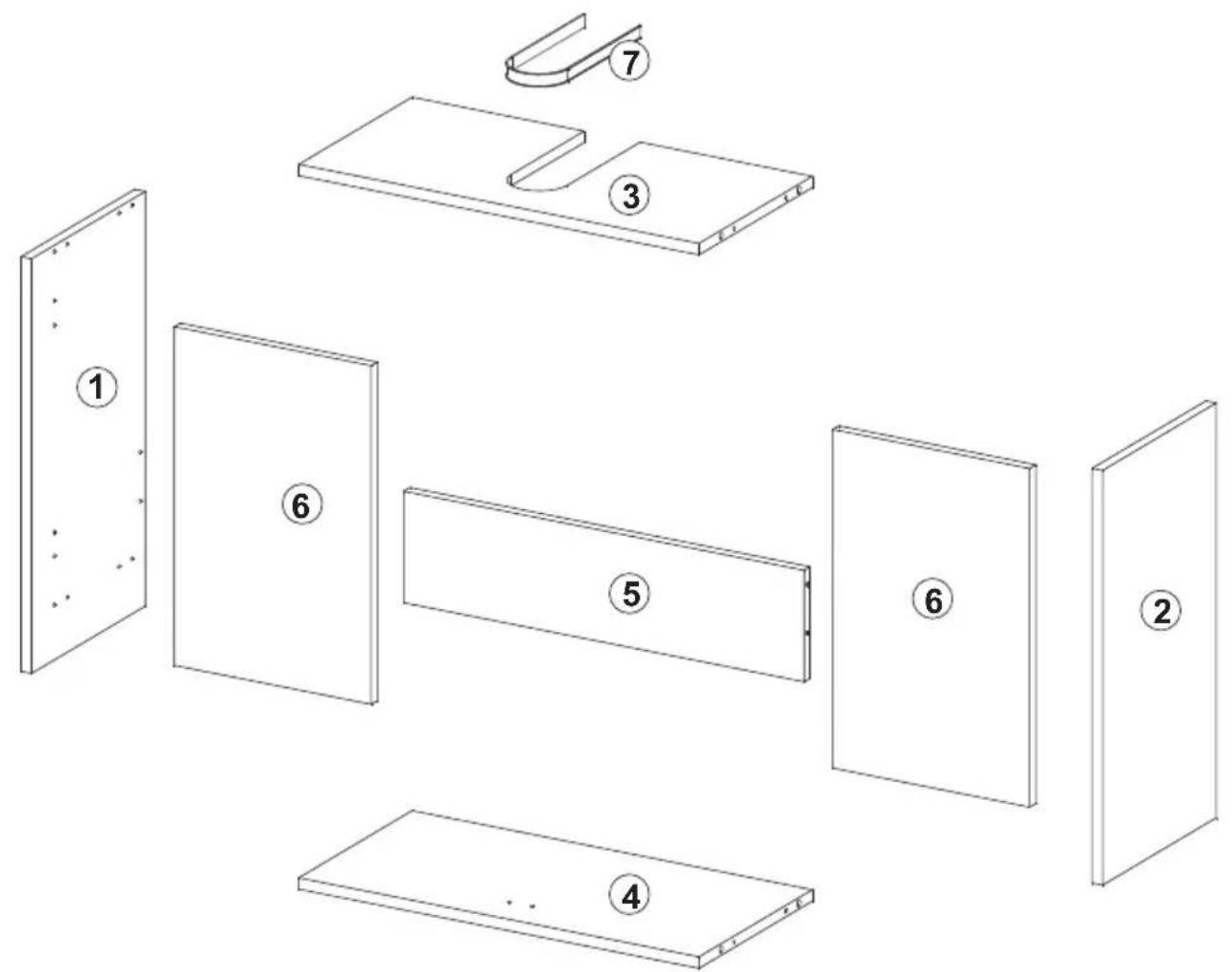 7
3
1
6
5
6
2
4