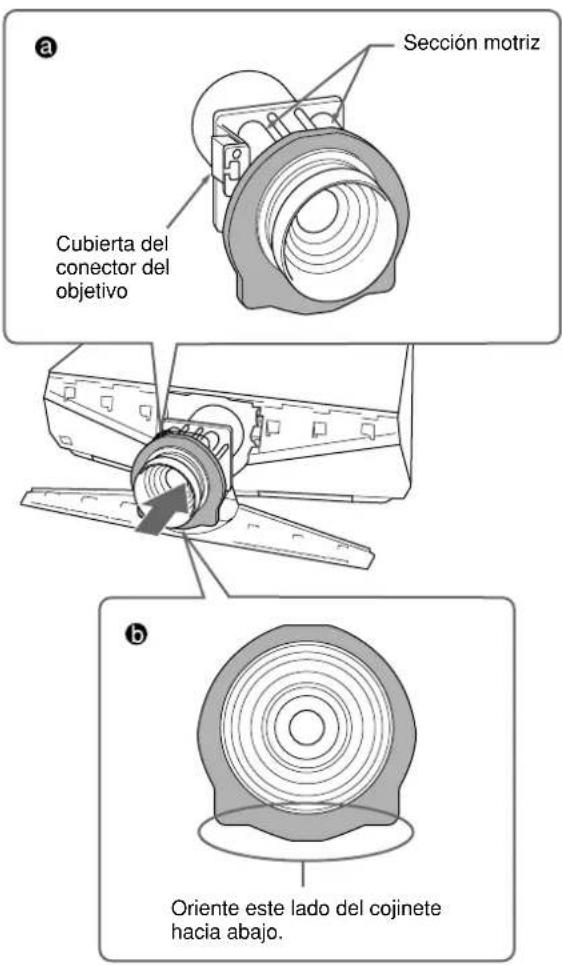 a

Sección motriz

Cubierta del conector del objetivo

b

Oriente este lado del cojinete hacia abajo.