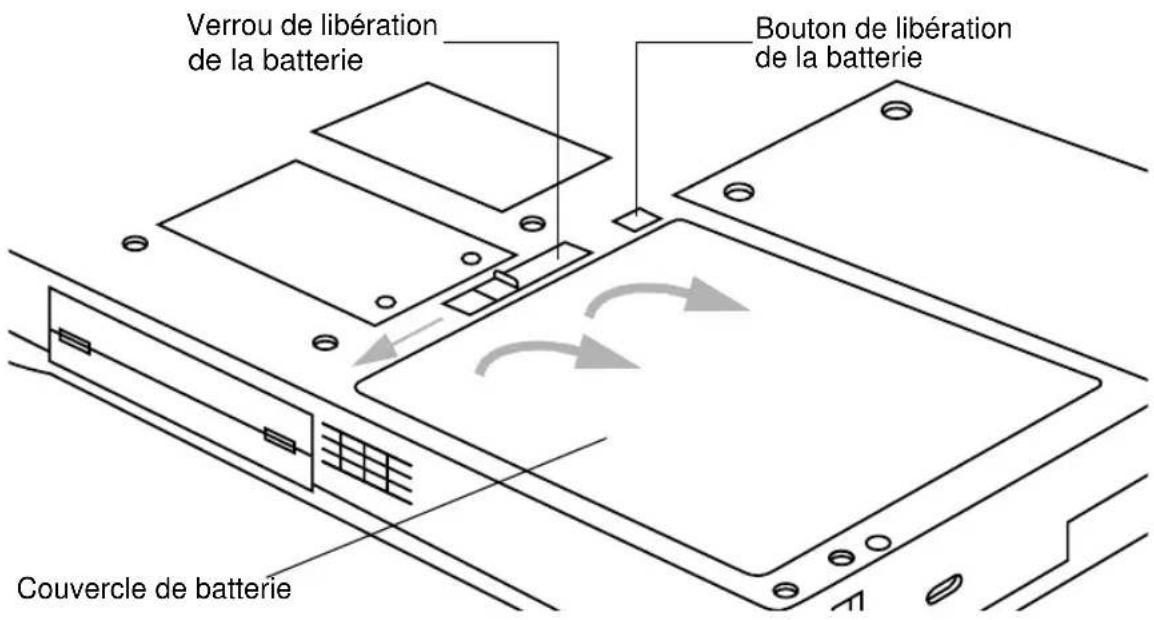 Verrou de libération de la batterie

Bouton de libération de la batterie

Couvercle de batterie