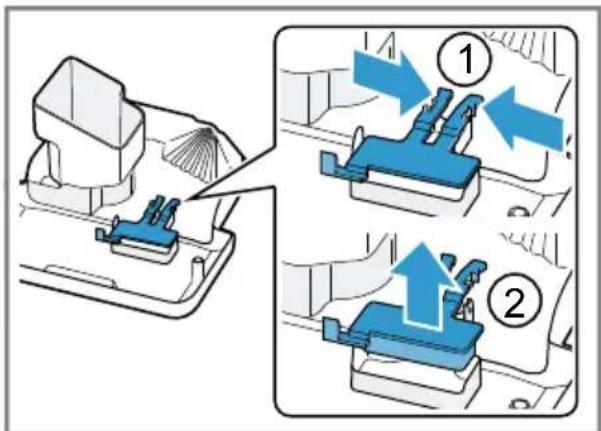 1

2