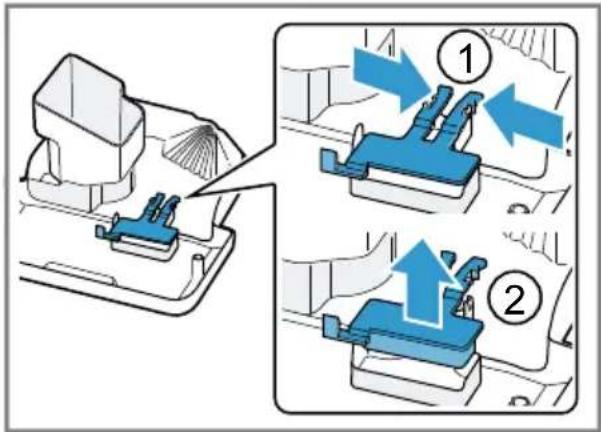 1
2