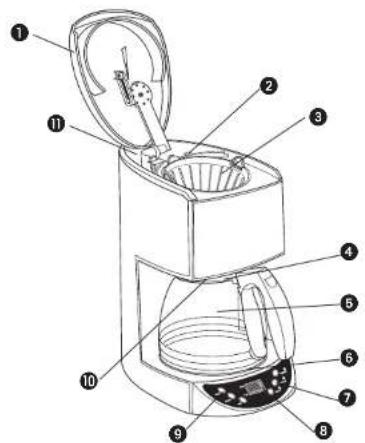 1
2
3
11
4
5
6
10
7
9
8