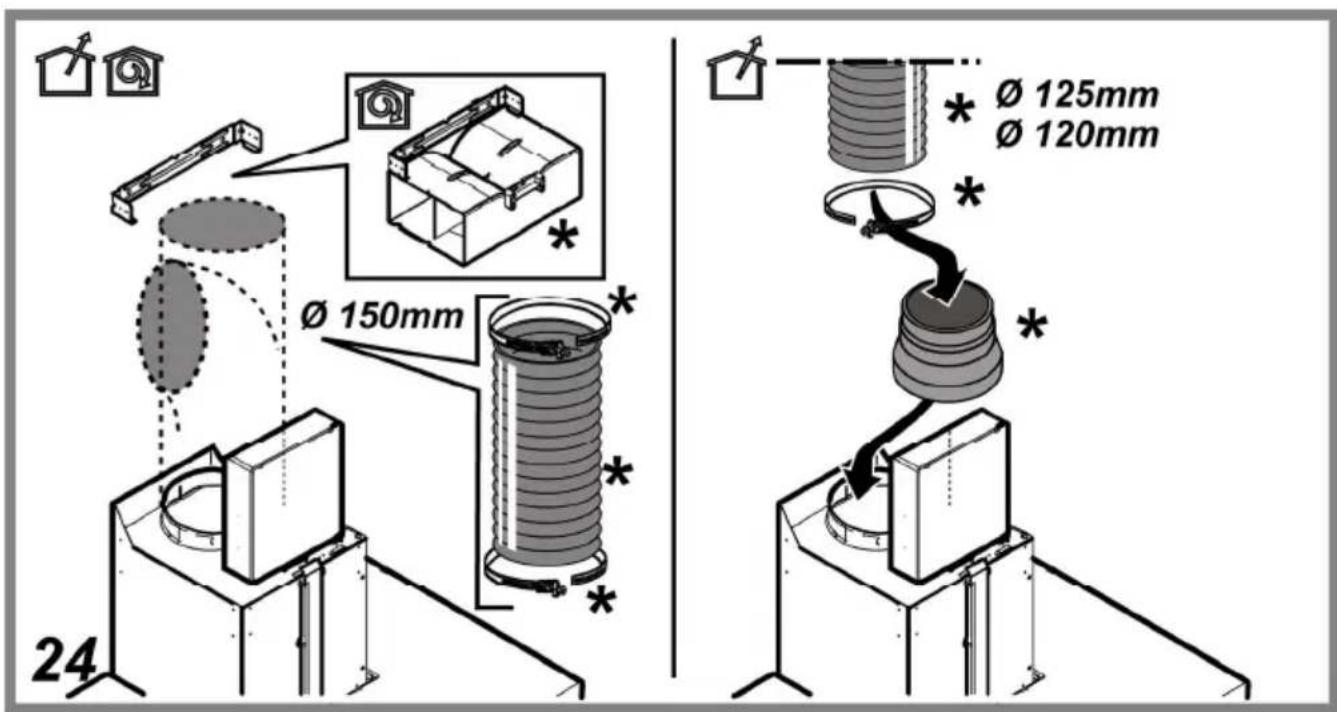 *
Ø 150mm
*
*
*
24

Ø 125mm
Ø 120mm
*
*
*