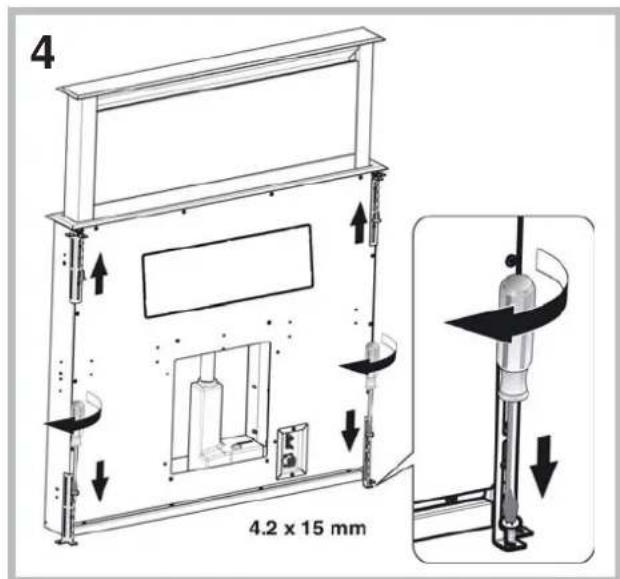 4

4.2 x 15 mm