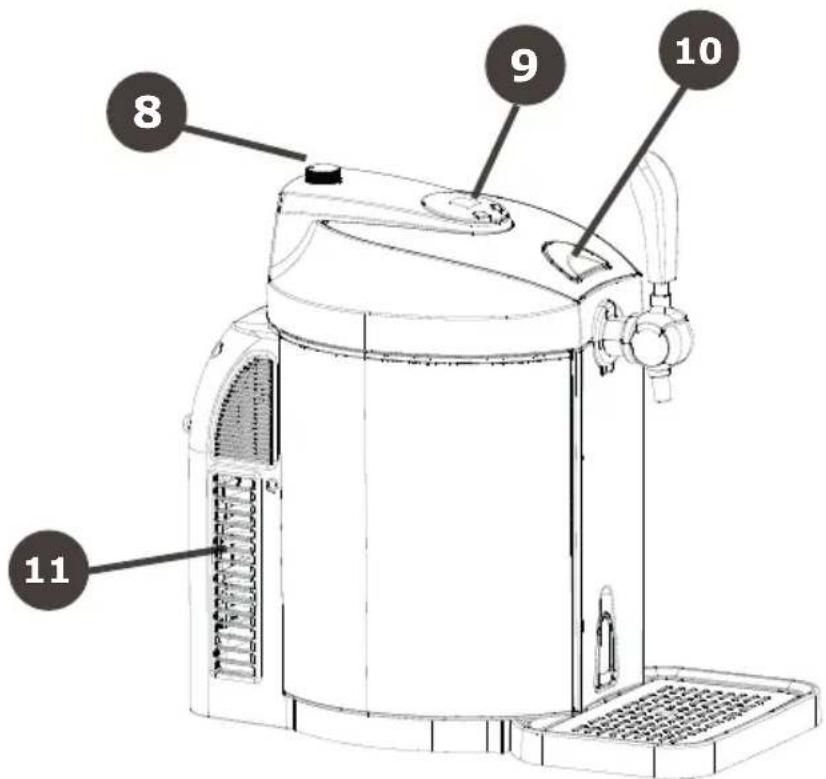 8
9
10
11