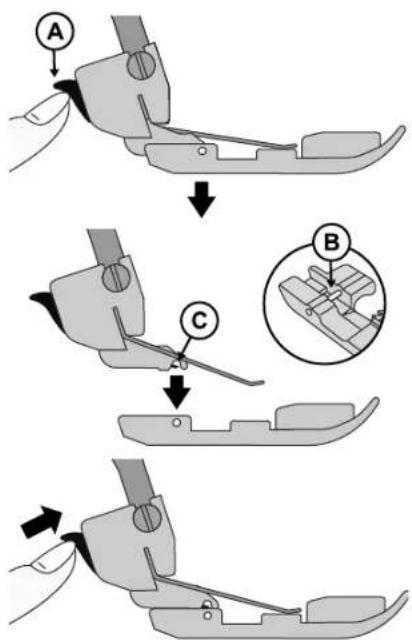 A

B

C