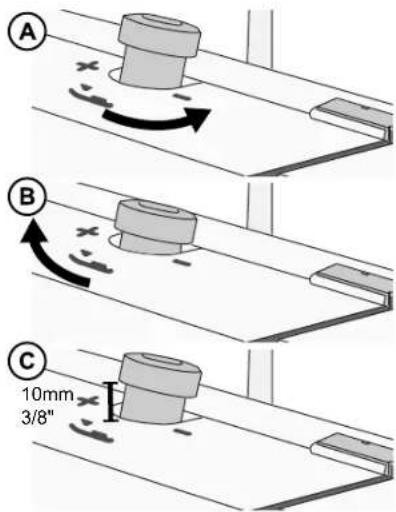 A

B

C

10mm
3/8"