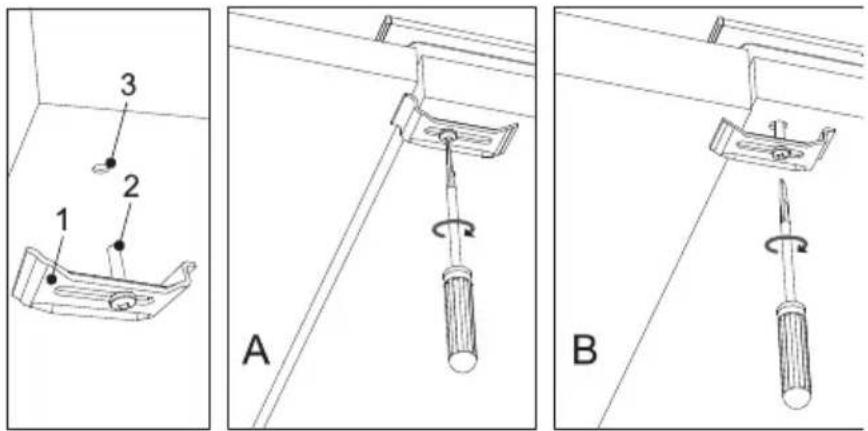 3
2
1

A

B