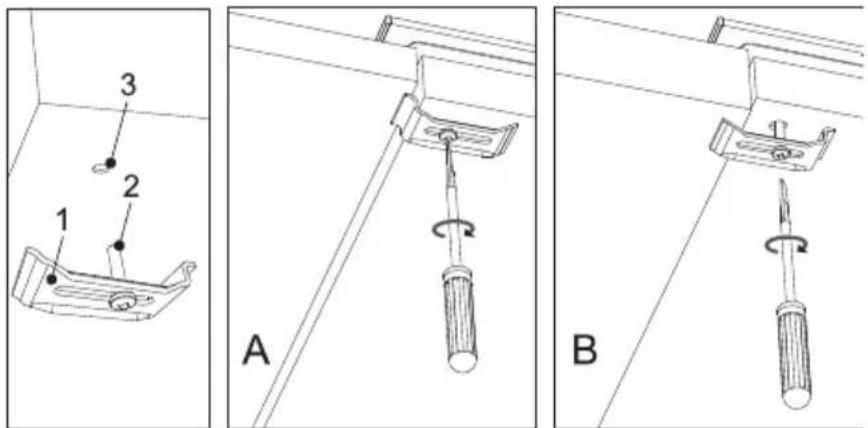 3
2
1
A
B