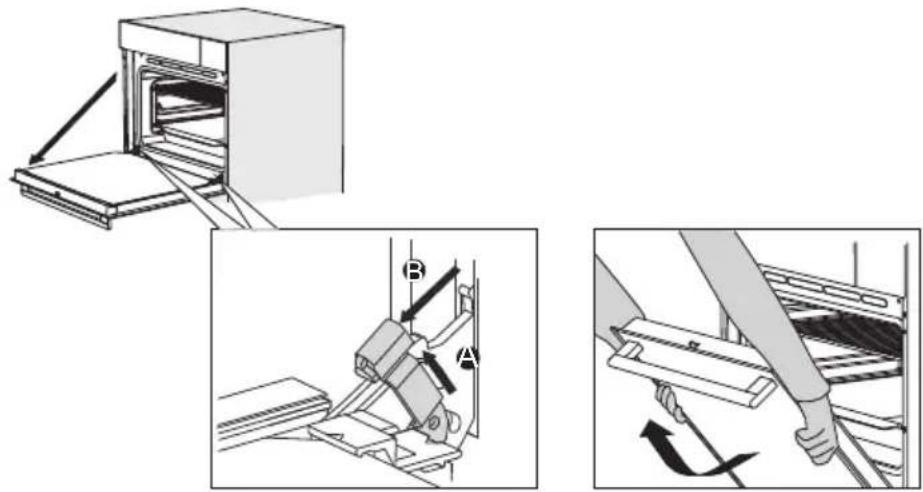 B
A