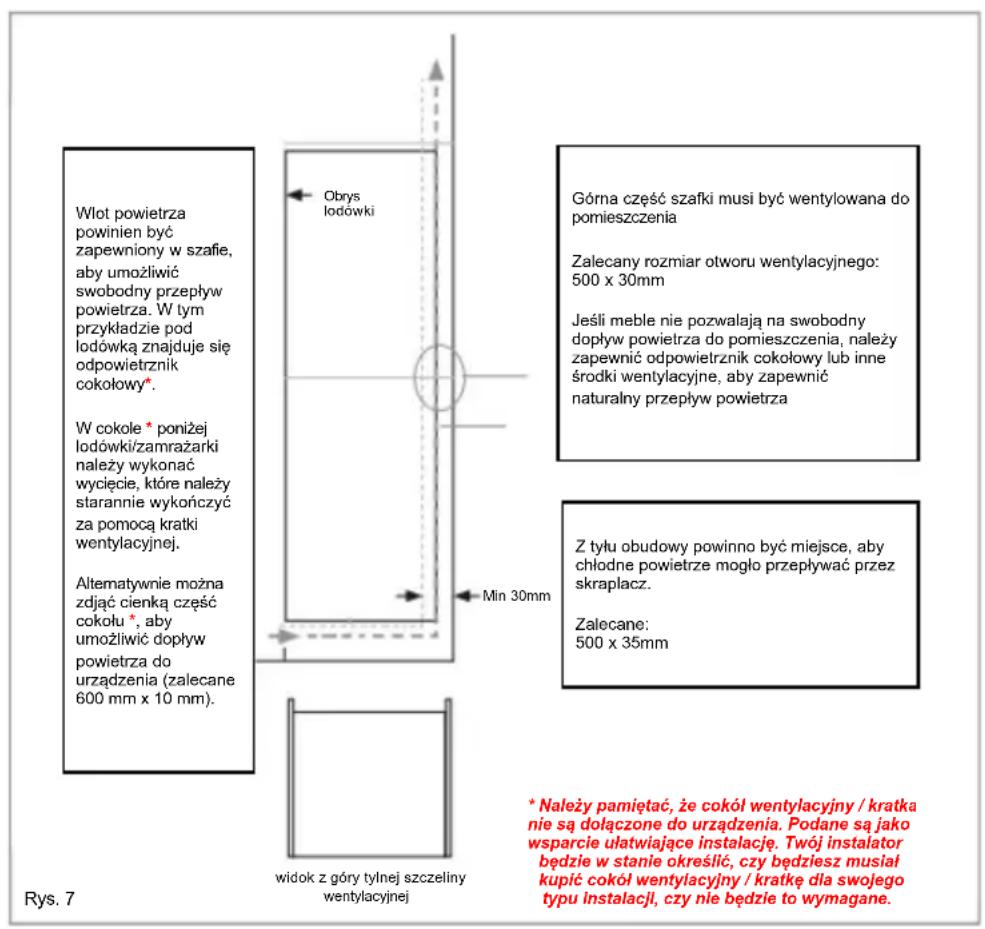 Wlot powietrza powinien być zapewniony w szafie, aby umożliwić swobodny przepływ powietrza. W tym przykładzie pod lodówką znajduje się odpowietrznik cokołowy*.

W cokole * poniżej lodówki/zamrażarki należy wykonać wycięcie, które należy starannie wykończyć za pomocą kratki wentylacyjnej.

Alternatywnie można zdjąć cienką część cokołu *, aby umożliwić dopływ powietrza do urządzenia (zalecane 600 mm x 10 mm).

Obrys lodówki

Min 30mm

Górna część szafki musi być wentylowana do pomieszczenia

Zalecany rozmiar otworu wentylacyjnego: 500 x 30mm

Jeśli meble nie pozwalają na swobodny dopływ powietrza do pomieszczenia, należy zapewnić odpowietrznik cokołowy lub inne środki wentylacyjne, aby zapewnić naturalny przepływ powietrza

Z tyłu obudowy powinno być miejsce, aby chłodne powietrze mogło przepływać przez skraplacz.

Zalecane:
500 x 35mm

widok z góry tylnej szczeliny wentylacyjnej

* Należy pamiętać, że cokół wentylacyjny / kratka nie są dołączone do urządzenia. Podane są jako wsparcie ułatwiające instalację. Twój instalator będzie w stanie określić, czy będziesz musiał kupić cokół wentylacyjny / kratkę dla swojego typu instalacji, czy nie będzie to wymagane.

Rys. 7