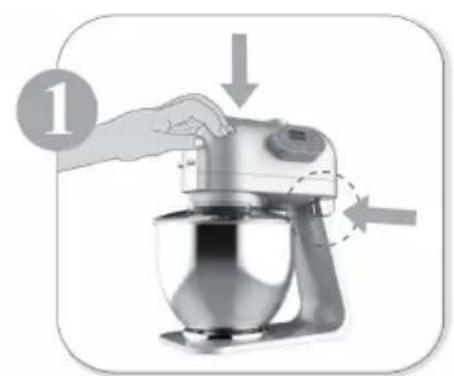 1