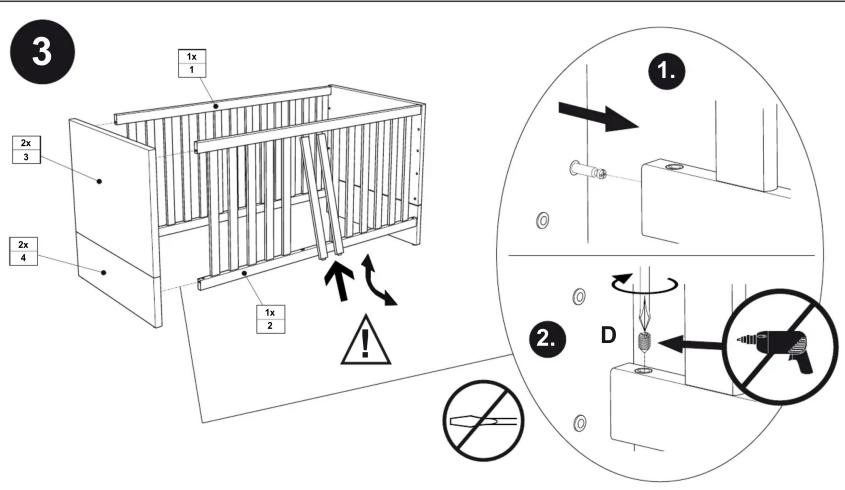 3

1x
1

2x
3

2x
4

1x
2

!

1.

2.

D