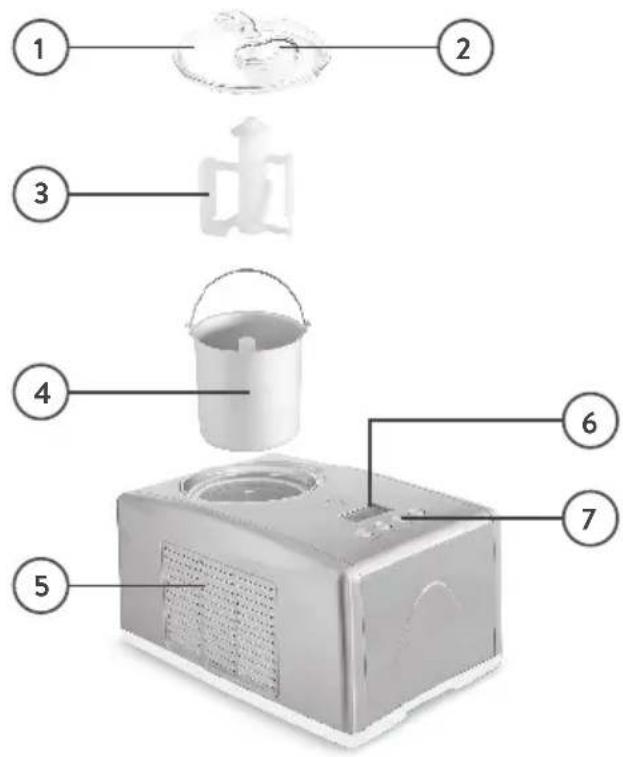 1
2
3
4
6
7
5