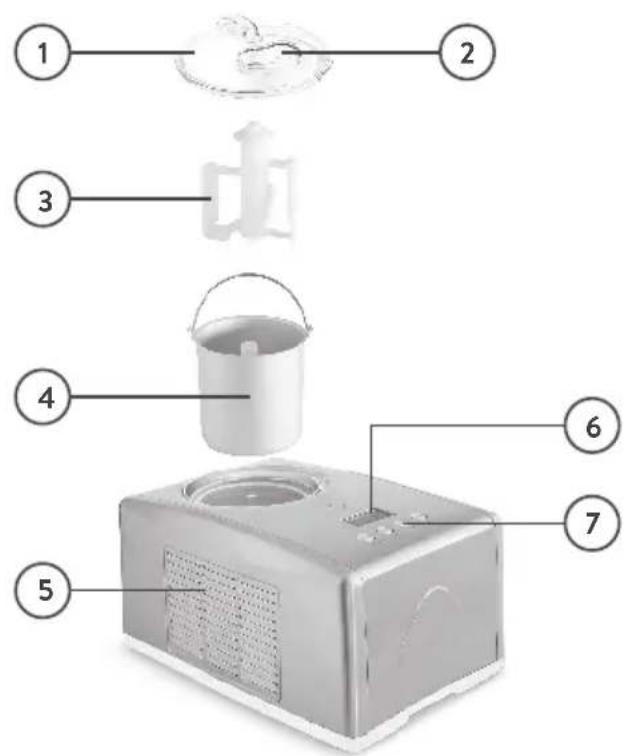 1
2
3
4
6
7
5