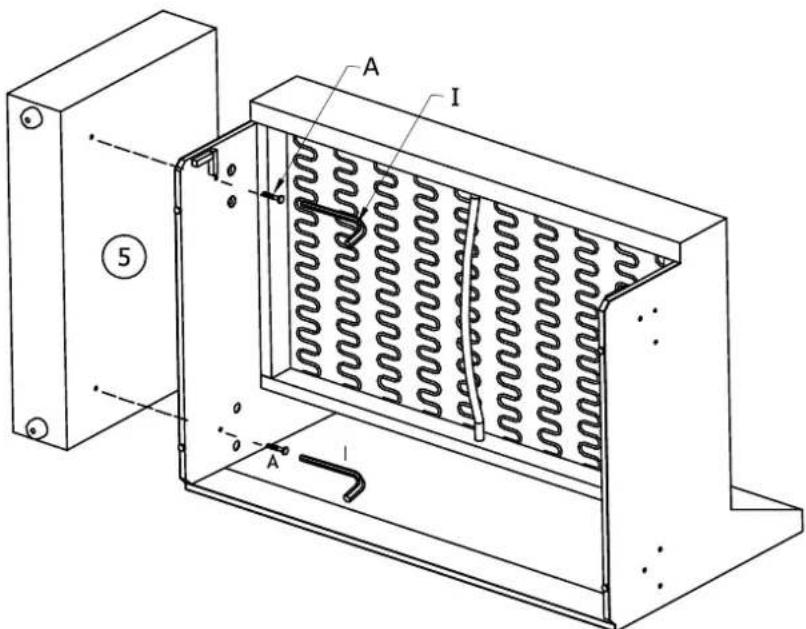 A
I
5
A
I