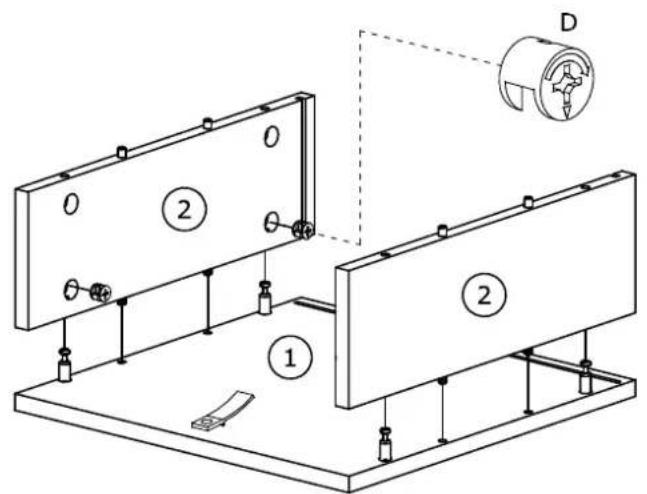 D
2
2
1