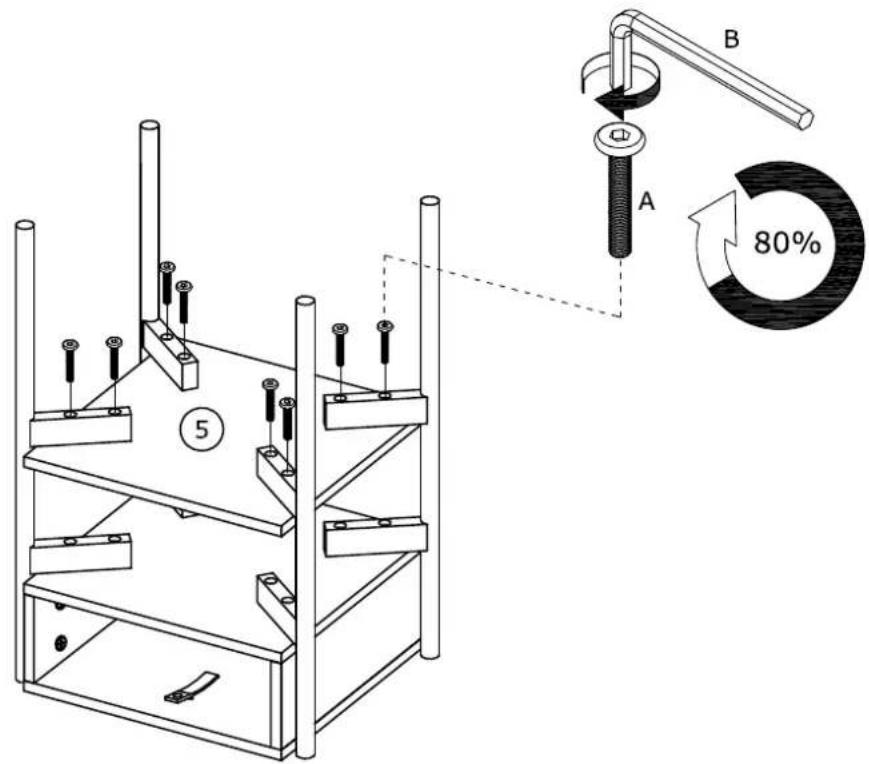 B

A

80%

5