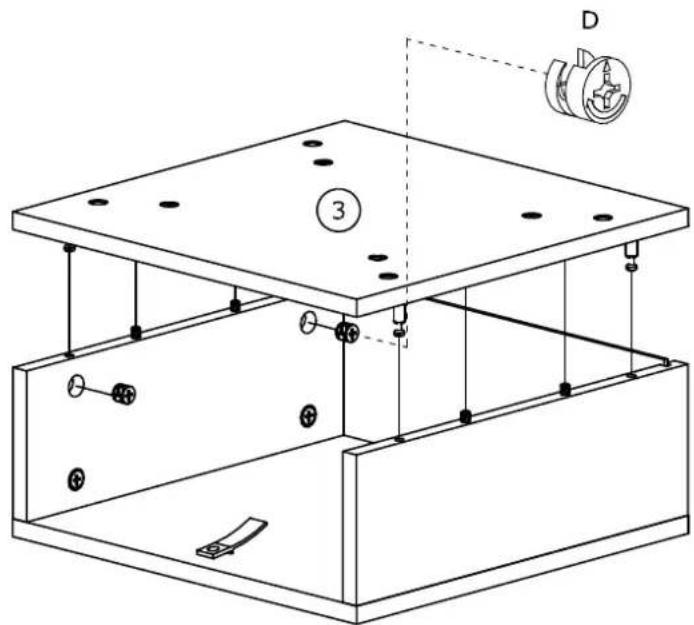 D

3