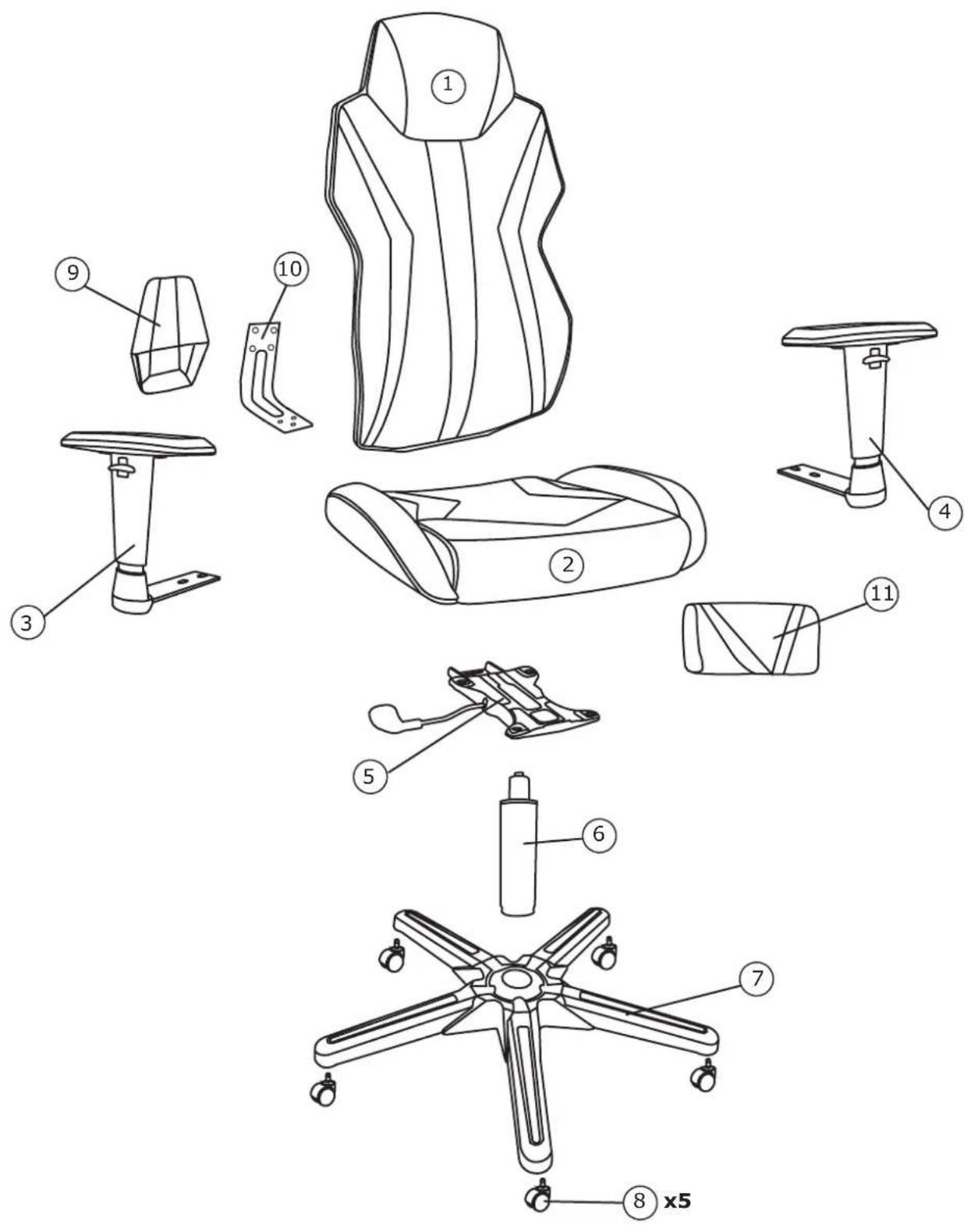 1
9
10
4
3
2
11
5
6
7
8 x5