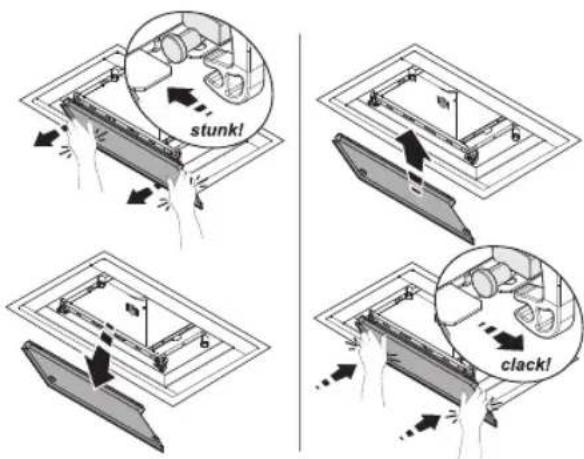 stunk!

clack!