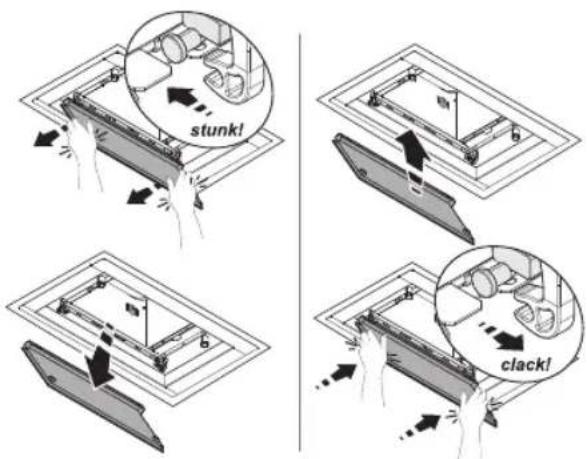 stunk!

clack!