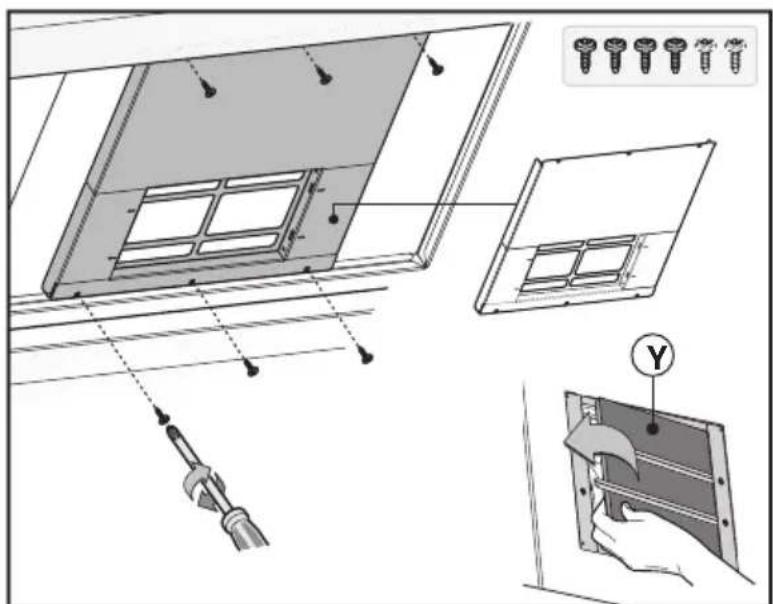 Y