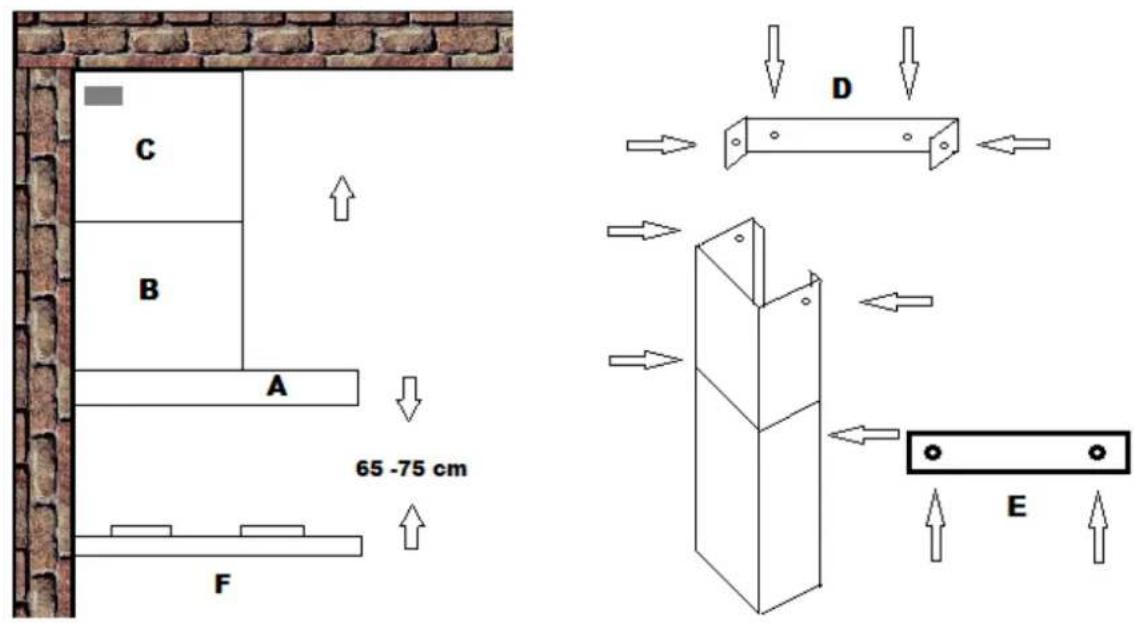 C

B

A

65 -75 cm

F

D

E