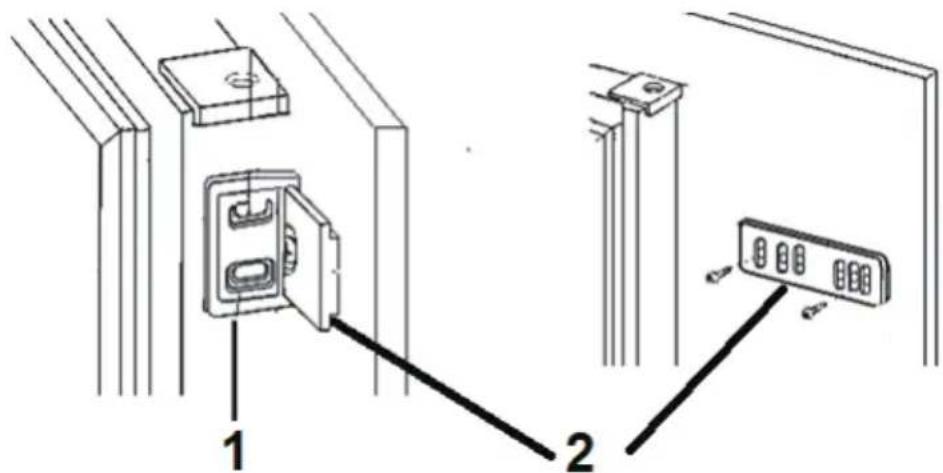 1
2