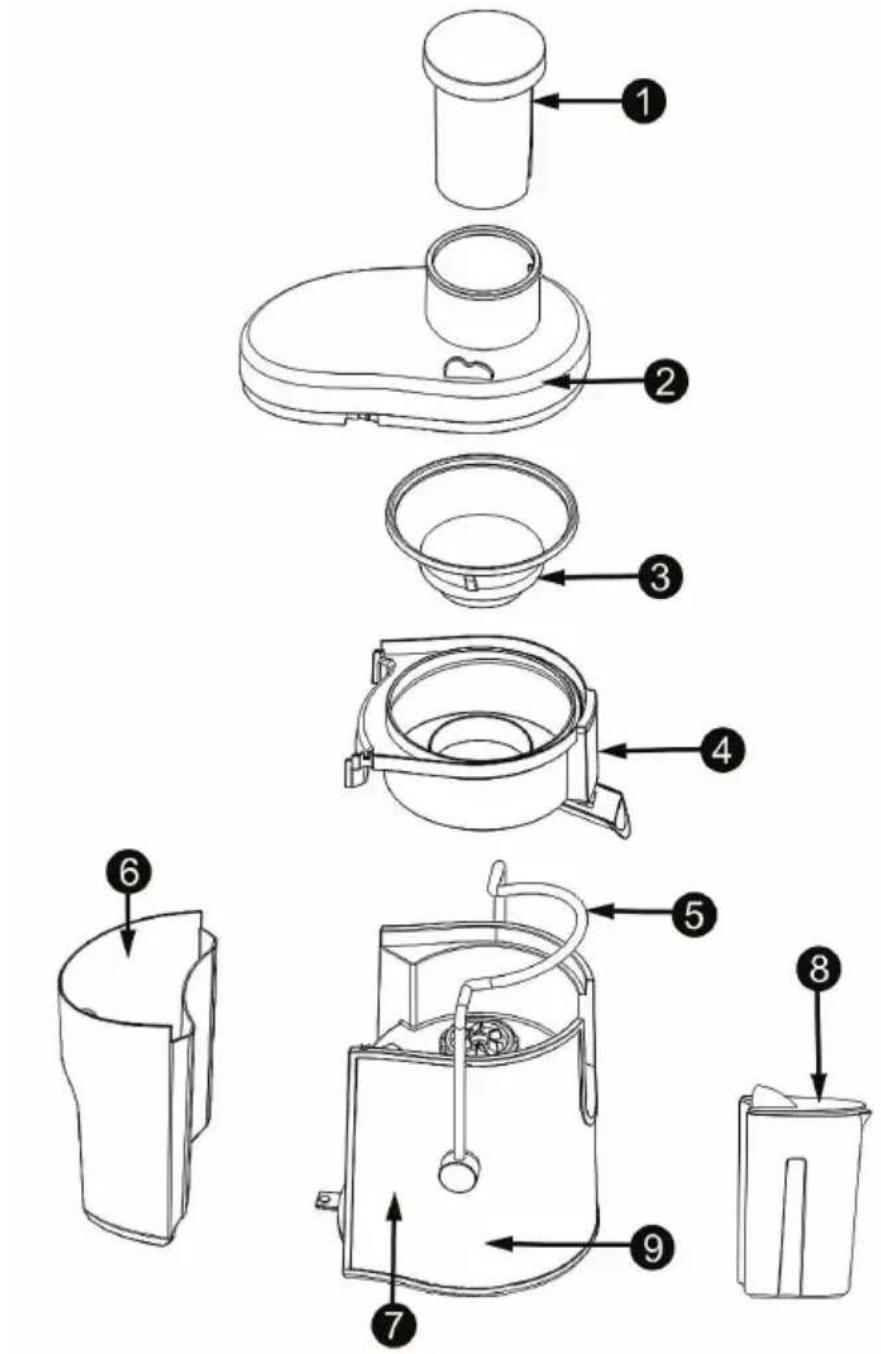 1
2
3
4
6
5
8
9
7