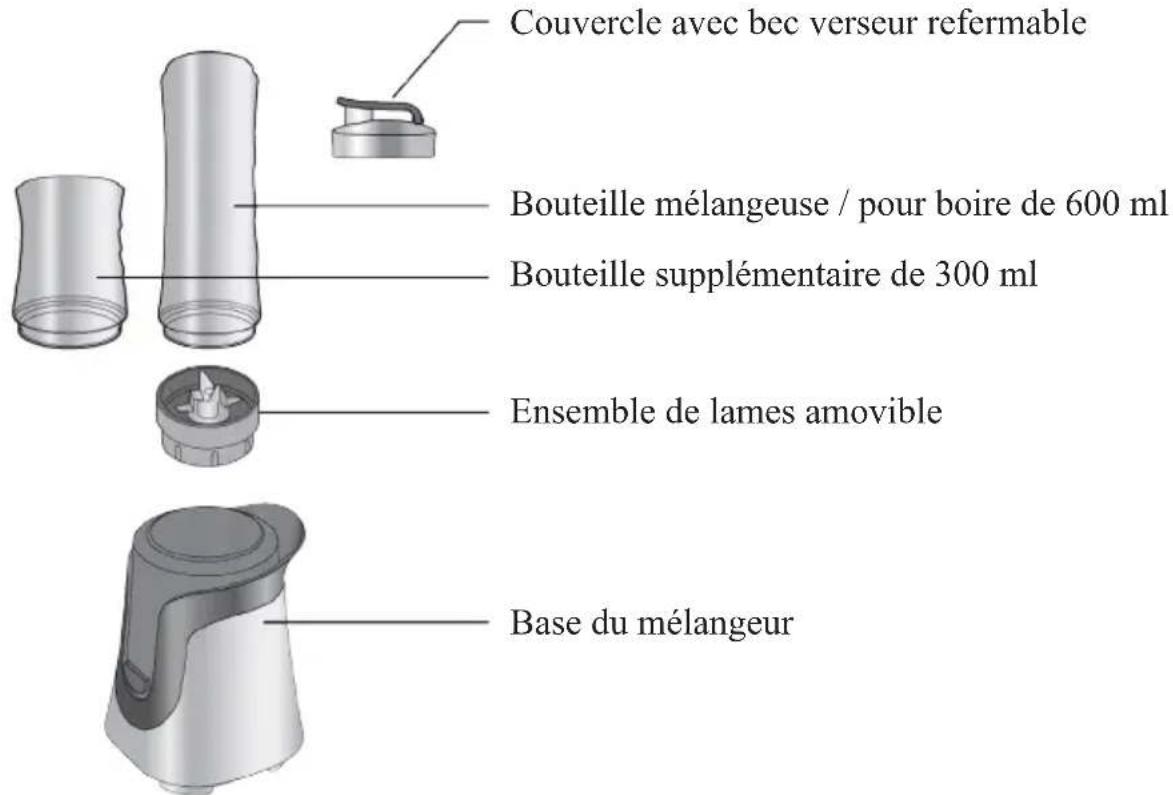 Couvercle avec bec verseur refermable

Bouteille mélangeuse / pour boire de 600 ml

Bouteille supplémentaire de 300 ml

Ensemble de lames amovible

Base du mélangeur