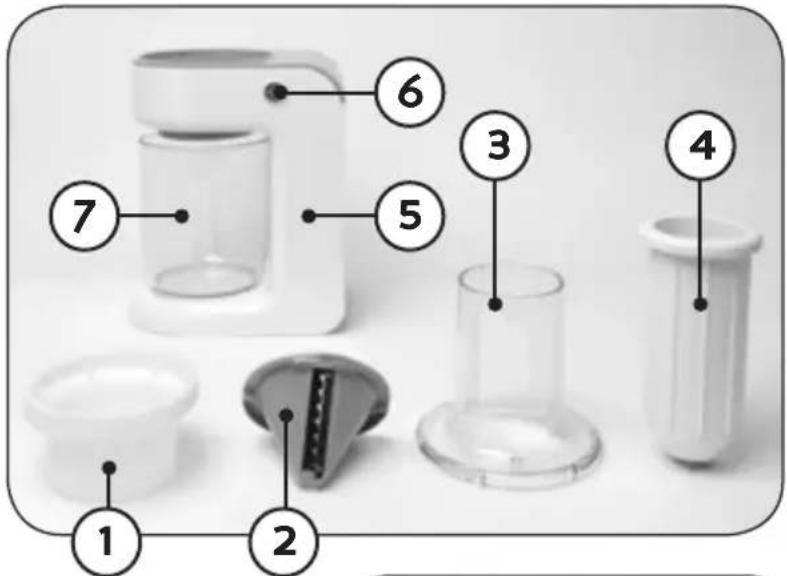 6
3
4
7
5
1
2