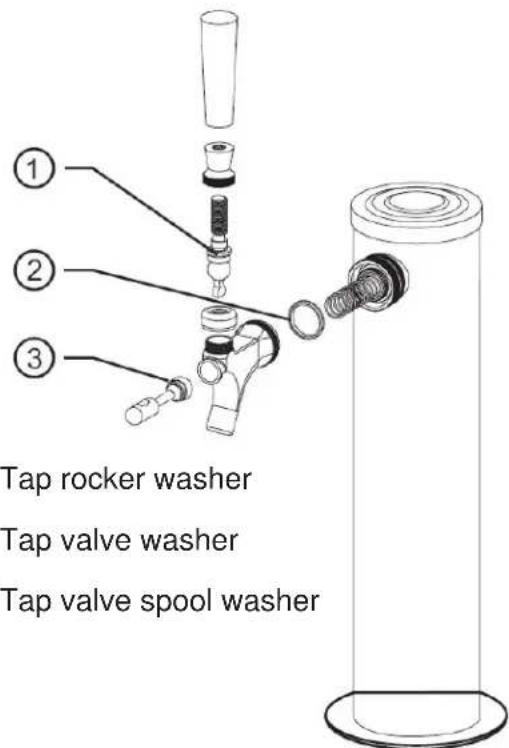 1
2
3

Tap rocker washer

Tap valve washer

Tap valve spool washer