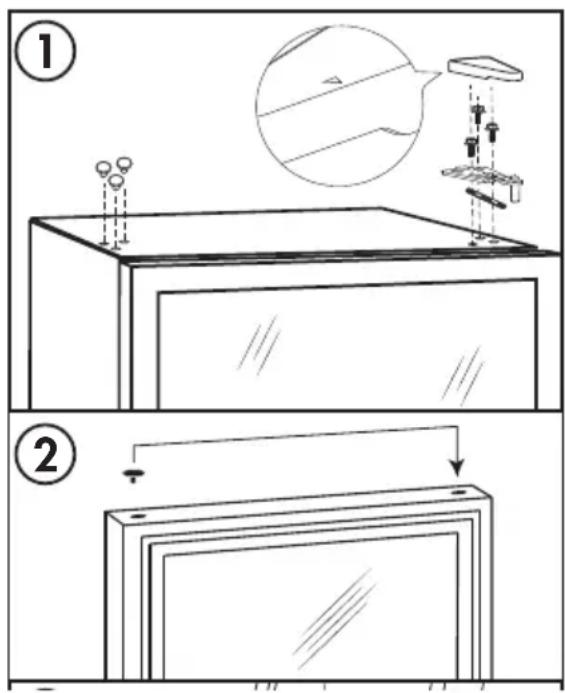 1

2