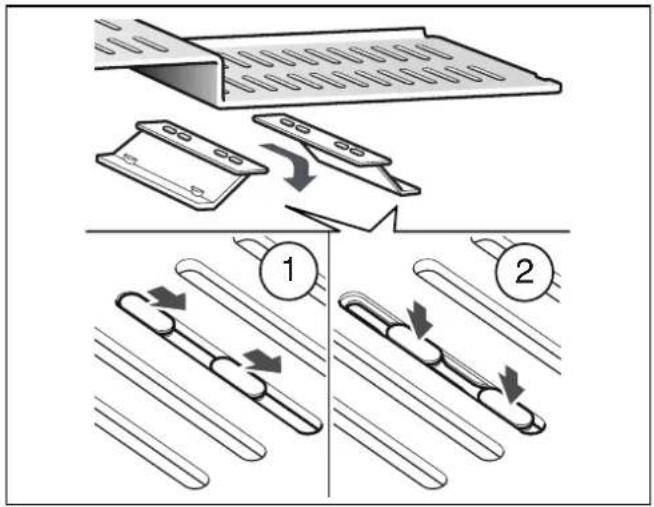 1

2