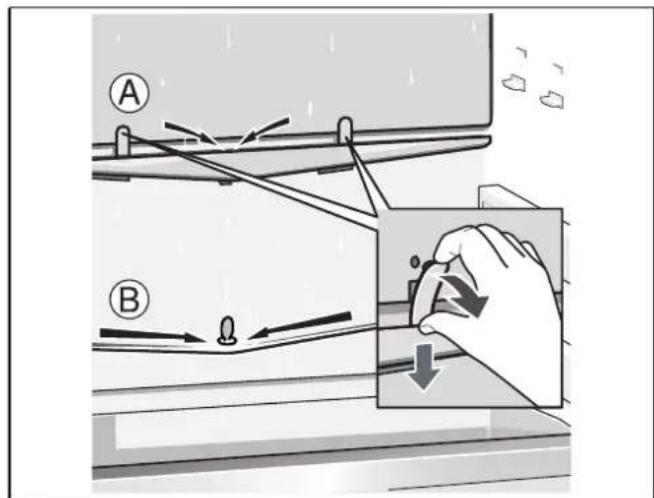 A

B