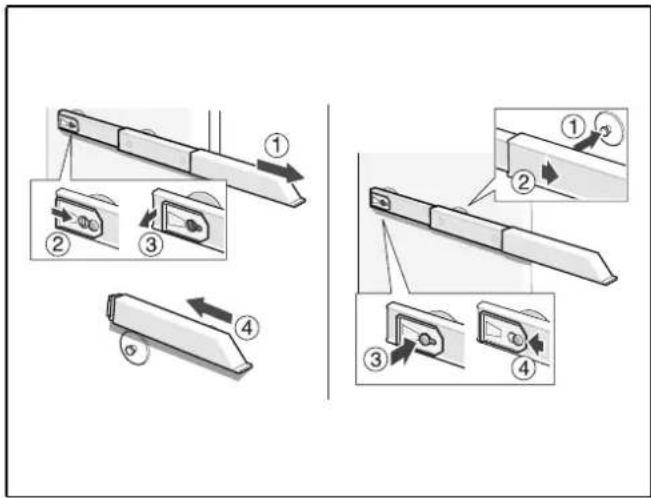 1
2
3
4
1
2
3
4