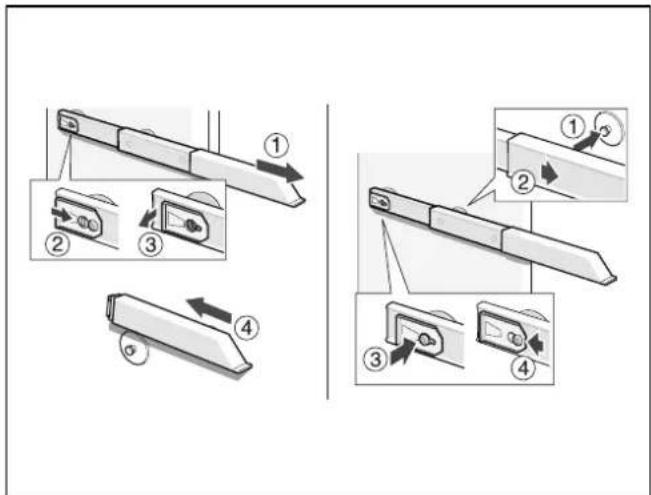 1
2
3
4
1
2
3
4