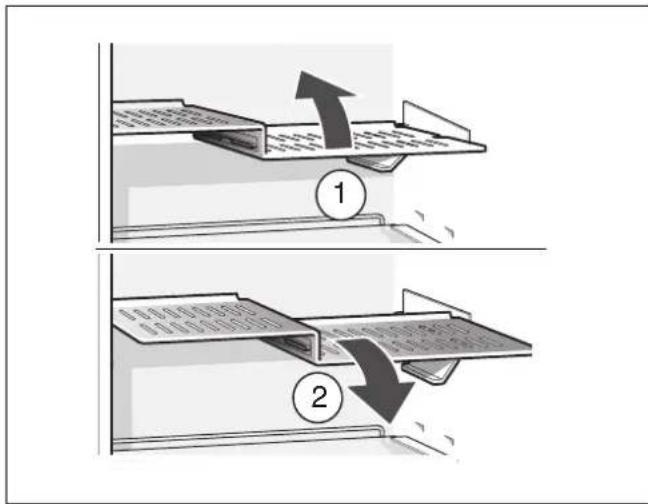 1

2