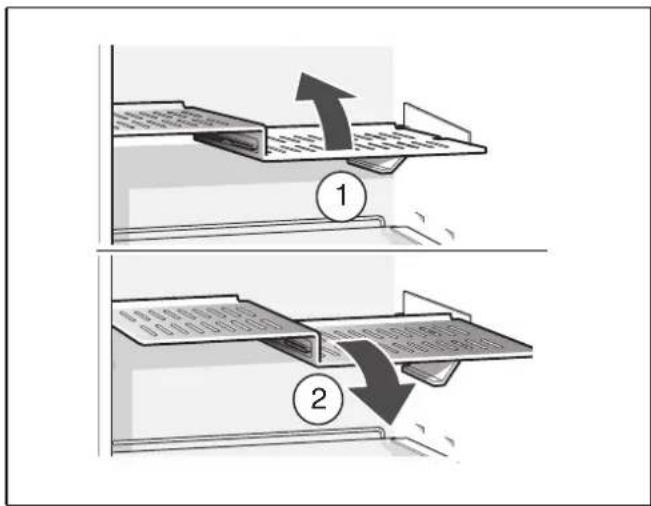 1

2