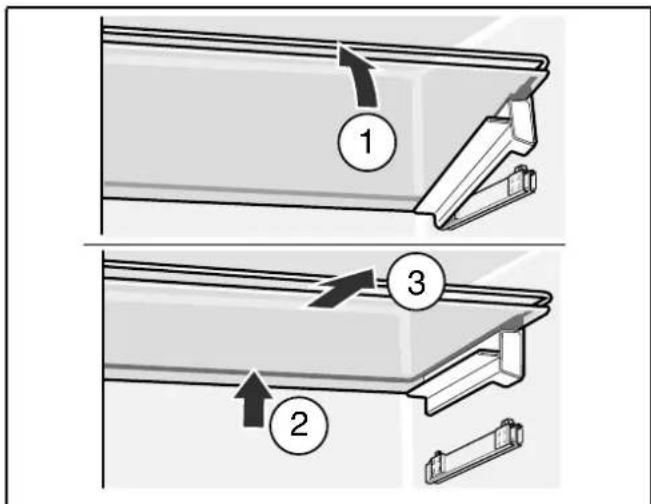 1
3
2