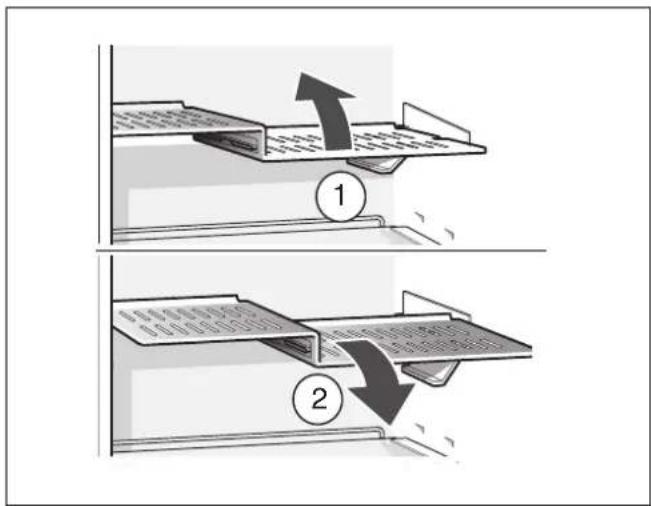 1

2