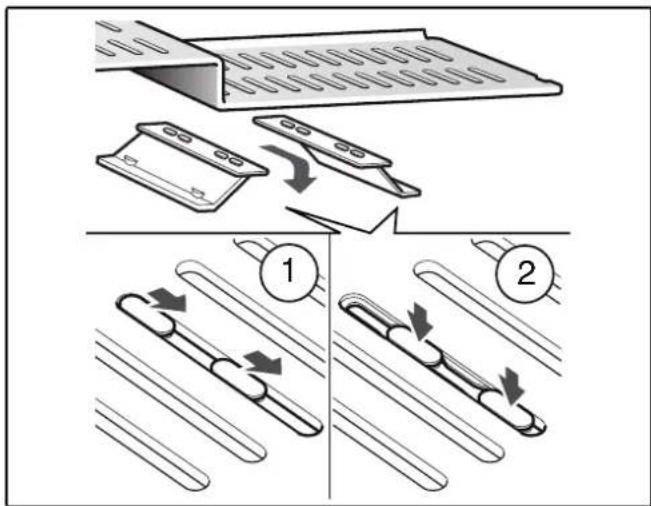 1

2