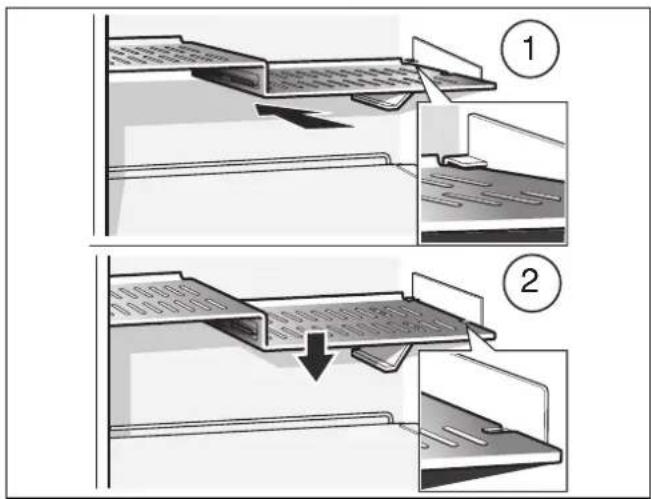 1

2