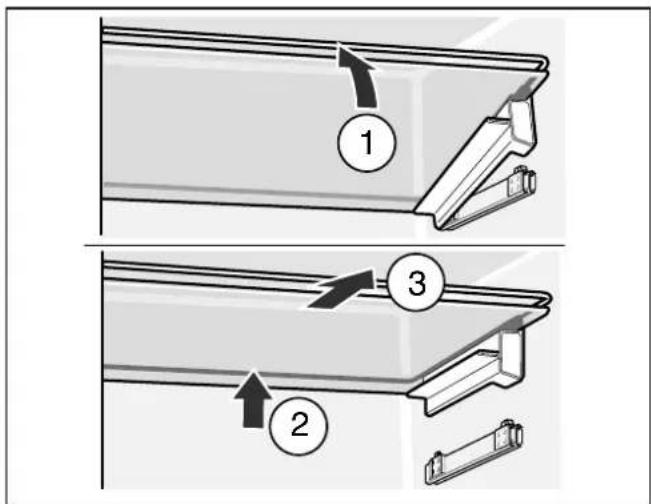 1

3

2