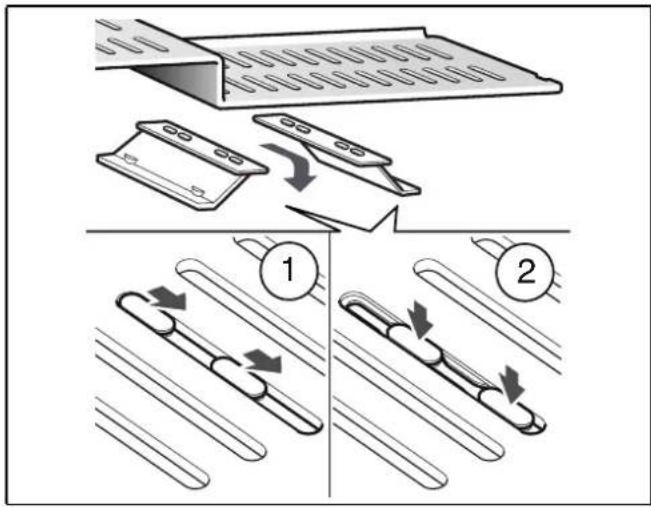 1
2